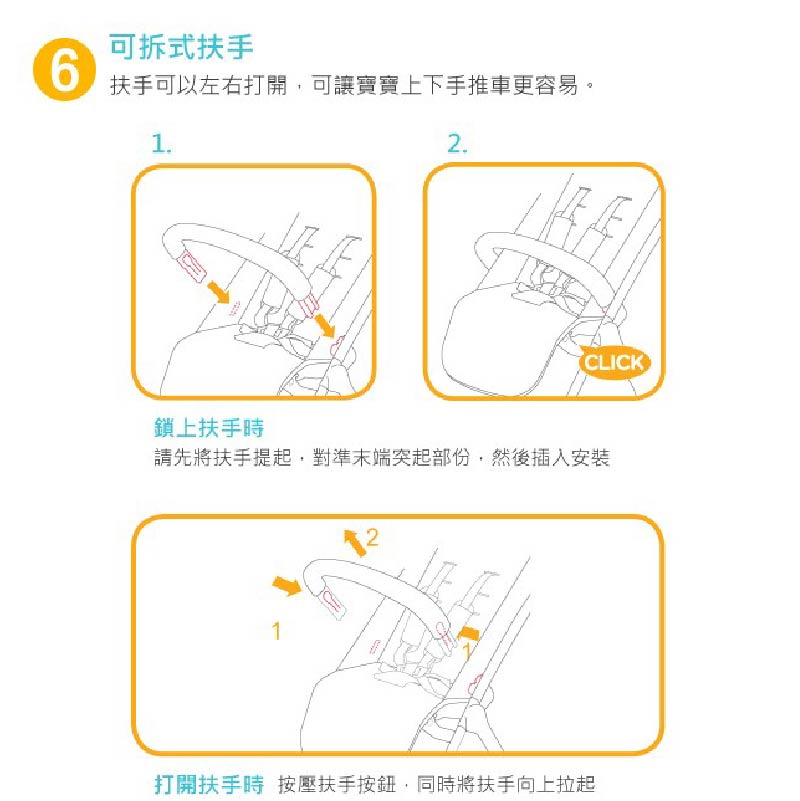 6 可拆式扶手
扶手可以左右打開，可讓寶寶上下手推車更容易。

1.

2.

CLICK

鎖上扶手時
請先將扶手提起，對準末端突起部份，然後插入安裝

2

1

1

打開扶手時 按壓扶手按鈕，同時將扶手向上拉起