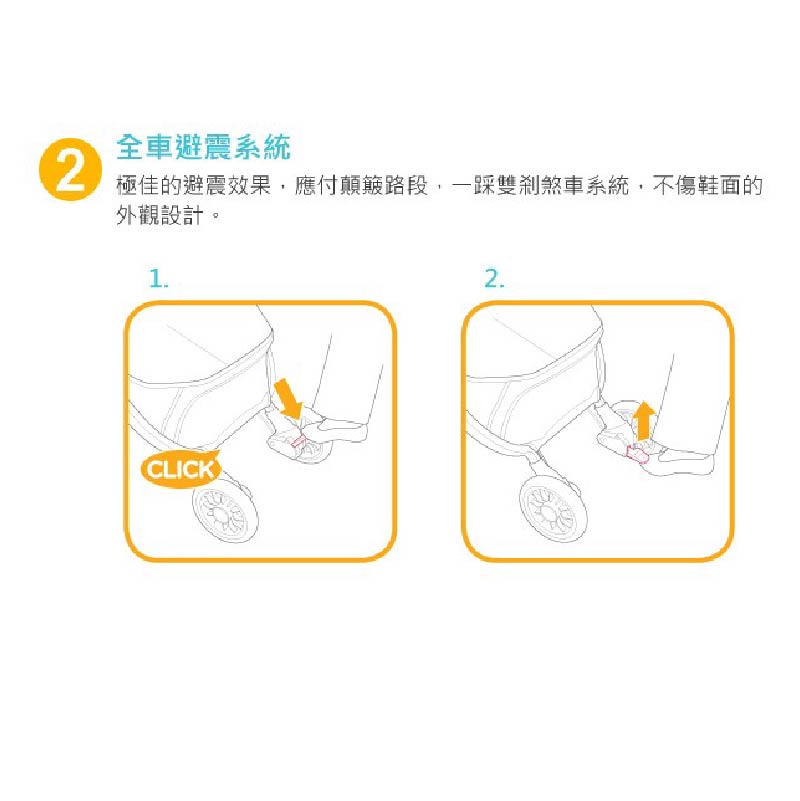 2

全車避震系統

極佳的避震效果，應付顛簸路段，一踩雙剎煞車系統，不傷鞋面的外觀設計。

1.

CLICK

2.