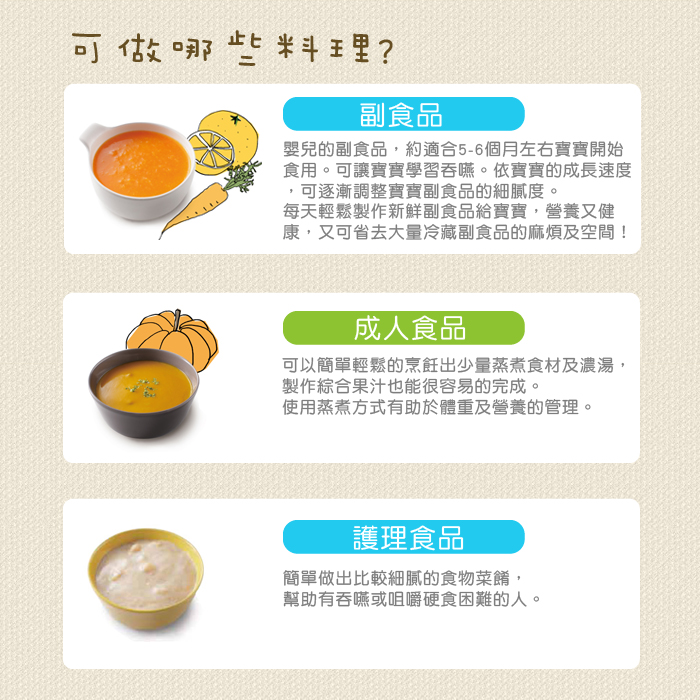 可做哪些料理?

副食品

嬰兒的副食品，約適合5-6個月左右寶寶開始食用。可讓寶寶學習吞嚥。依寶寶的成長速度，可逐漸調整寶寶副食品的細膩度。
每天輕鬆製作新鮮副食品給寶寶，營養又健康，又可省去大量冷藏副食品的麻煩及空間！

成人食品

可以簡單輕鬆的烹飪出少量蒸煮食材及濃湯，製作綜合果汁也能很容易的完成。
使用蒸煮方式有助於體重及營養的管理。

護理食品

簡單做出比較細膩的食物菜餚，
幫助有吞嚥或咀嚼硬食困難的人。