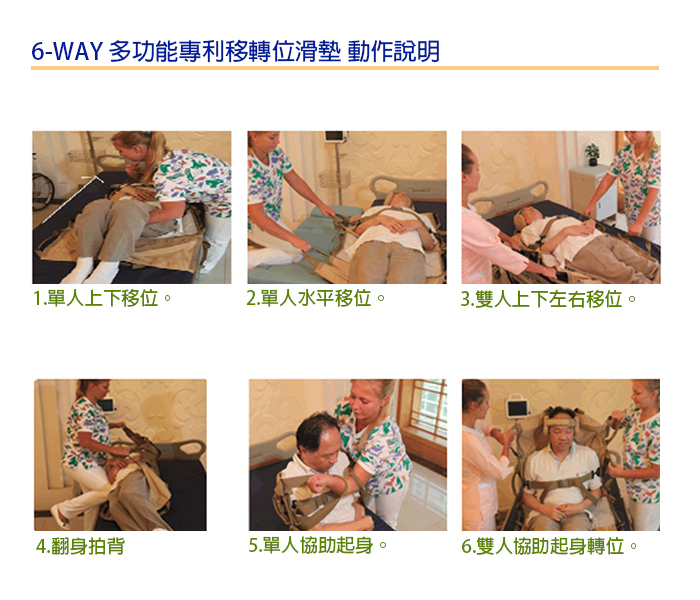 6-WAY 多功能專利移轉位滑墊 動作說明

1.單人上下移位。

2.單人水平移位。

3.雙人上下左右移位。

4.翻身拍背

5.單人協助起身。

6.雙人協助起身轉位。