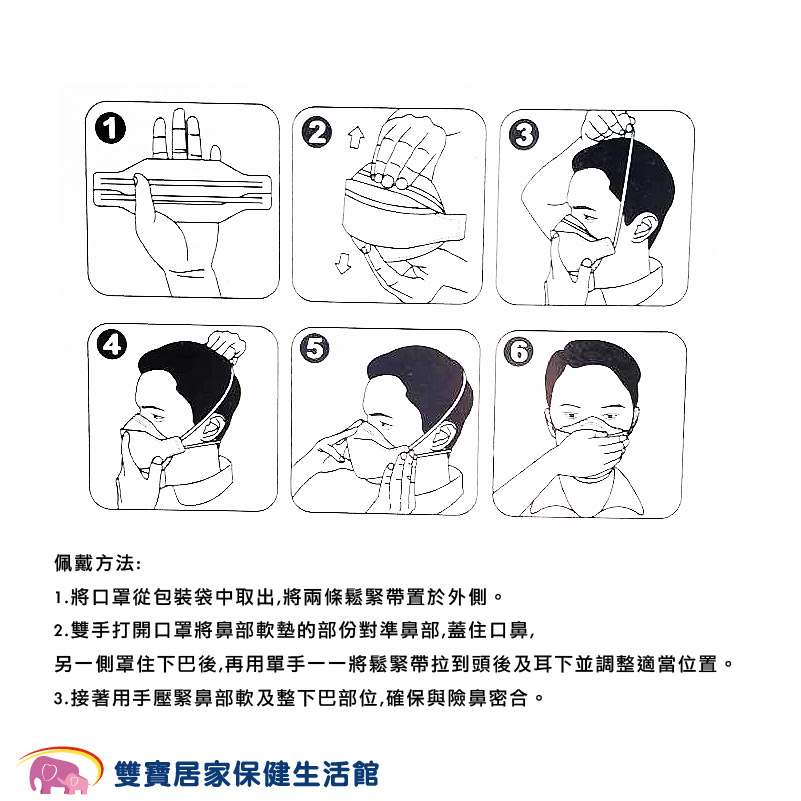 1

2

3

4

5

6

佩戴方法:

1.將口罩從包裝袋中取出,將兩條鬆緊帶置於外側。

2.雙手打開口罩將鼻部軟墊的部份對準鼻部,蓋住口鼻,
另一側罩住下巴後,再用單手一一將鬆緊帶拉到頭後及耳下並調整適當位置。

3.接著用手壓緊鼻部軟及整下巴部位,確保與險鼻密合。

雙寶居家保健生活館