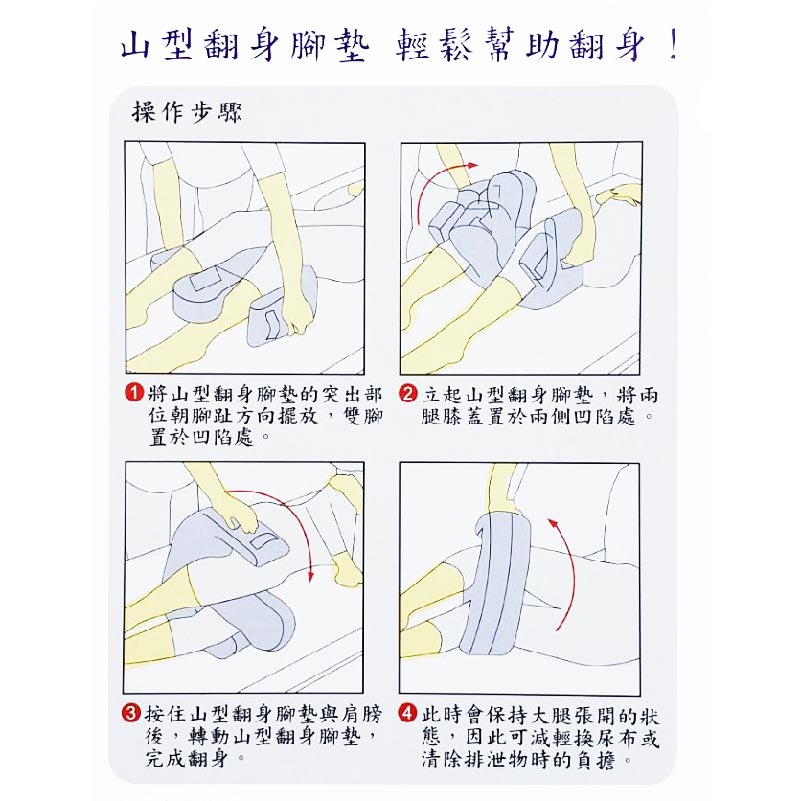 山型翻身腳墊 輕鬆幫助翻身！

操作步驟

1 將山型翻身腳墊的突出部位朝腳趾方向擺放，雙腳置於凹陷處。

2 立起山型翻身腳墊，將兩腿膝蓋置於兩側凹陷處。

3 按住山型翻身腳墊與肩膀後，轉動山型翻身腳墊，完成翻身。

4 此時會保持大腿張開的狀態，因此可減輕換尿布或清除排泄物時的負擔。