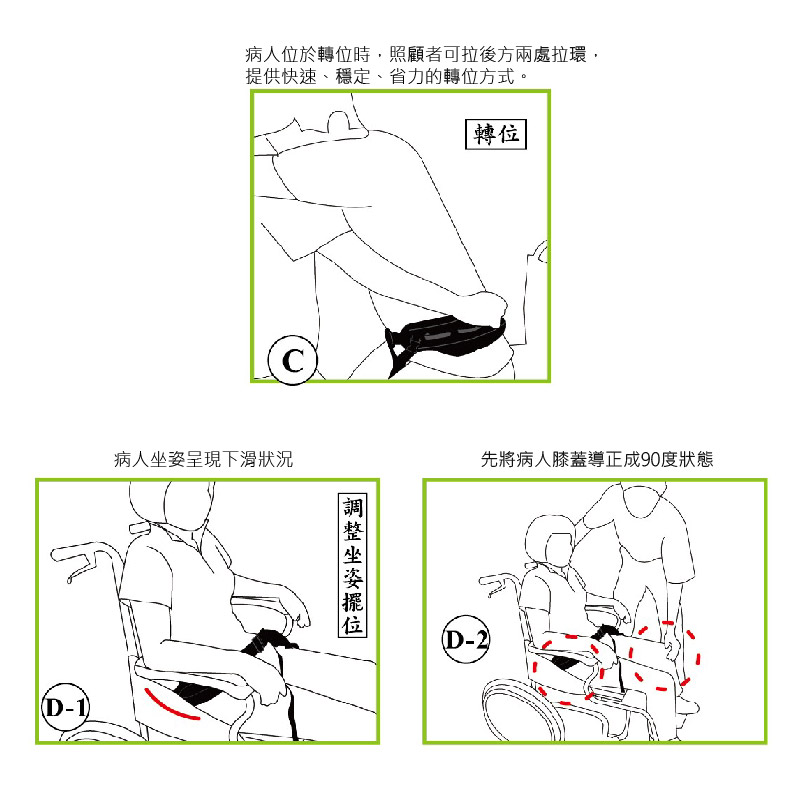 病人位於轉位時，照顧者可拉後方兩處拉環，提供快速、穩定、省力的轉位方式。

轉位

C

病人坐姿呈現下滑狀況

調整坐姿擺位

D-1

先將病人膝蓋導正成90度狀態

D-2