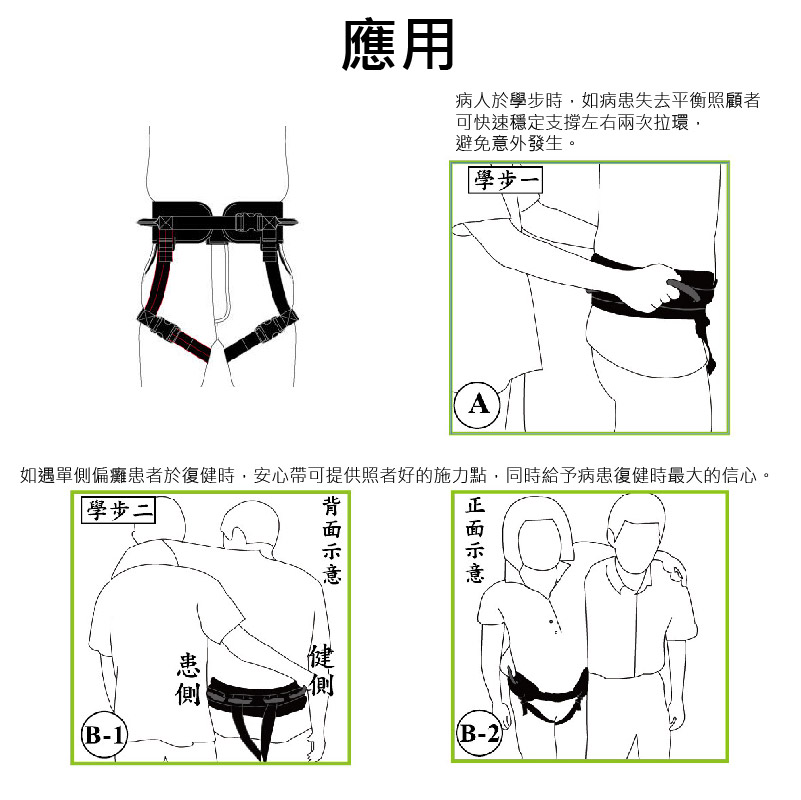 應用

病人於學步時，如病患失去平衡照顧者可快速穩定支撐左右兩次拉環，避免意外發生。

學步一

A

如遇單側偏癱患者於復健時，安心帶可提供照者好的施力點，同時給予病患復健時最大的信心。

學步二

背面示意

患側

健側

B-1

正面示意

B-2