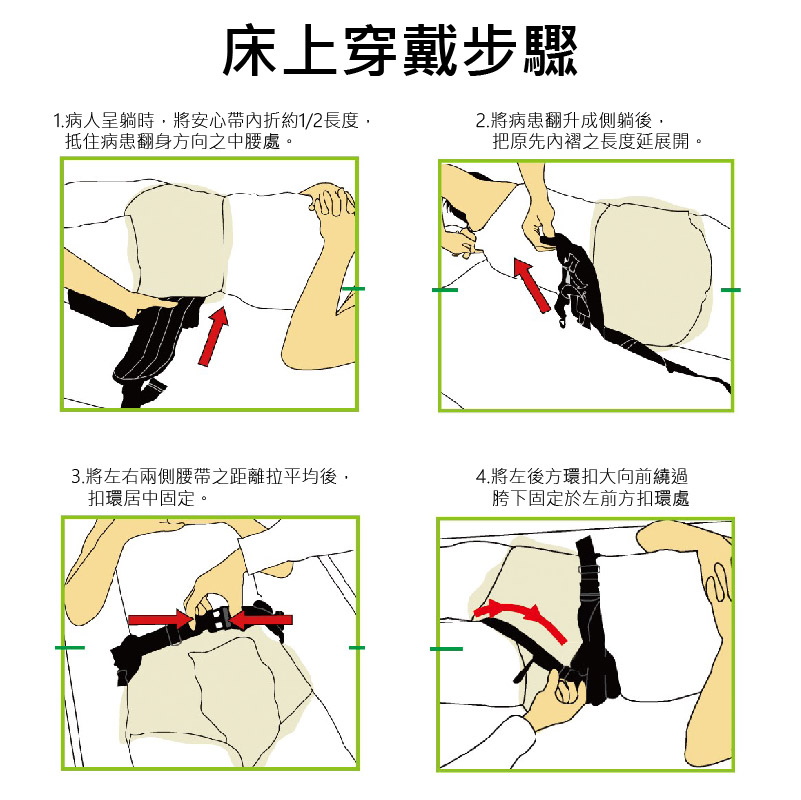 床上穿戴步驟

1.病人呈躺時，將安心帶內折約1/2長度，抵住病患翻身方向之中腰處。

2.將病患翻升成側躺後，把原先內褶之長度延展開。

3.將左右兩側腰帶之距離拉平均後，扣環居中固定。

4.將左後方環扣大向前繞過胯下固定於左前方扣環處