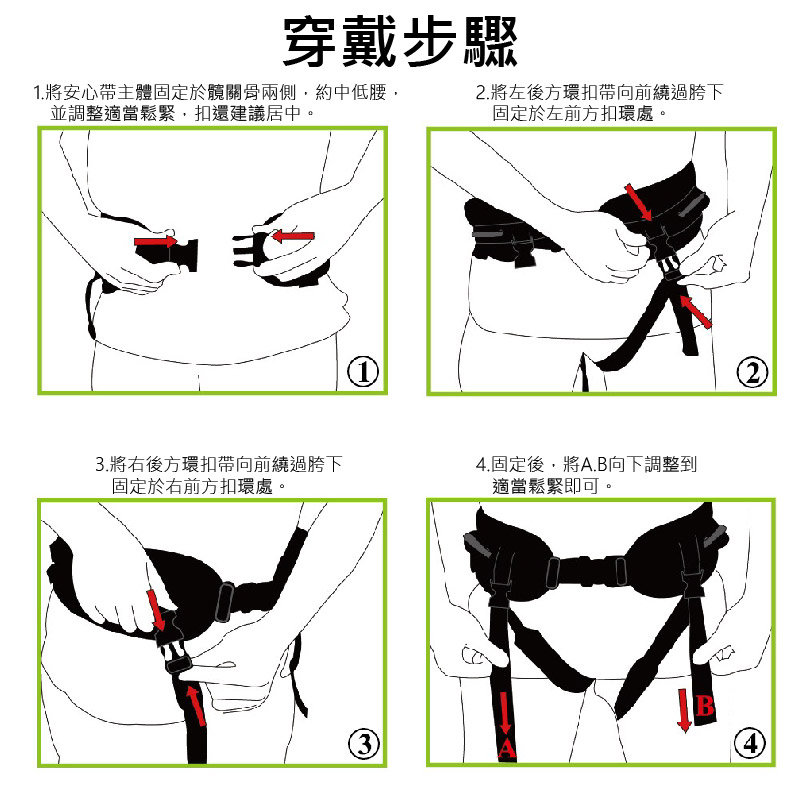 穿戴步驟

1.將安心帶主體固定於髖關骨兩側，約中低腰，並調整適當鬆緊，扣還建議居中。

①

2.將左後方環扣帶向前繞過胯下固定於左前方扣環處。

②

3.將右後方環扣帶向前繞過胯下固定於右前方扣環處。

③

4.固定後，將A.B向下調整到適當鬆緊即可。

A

B

④