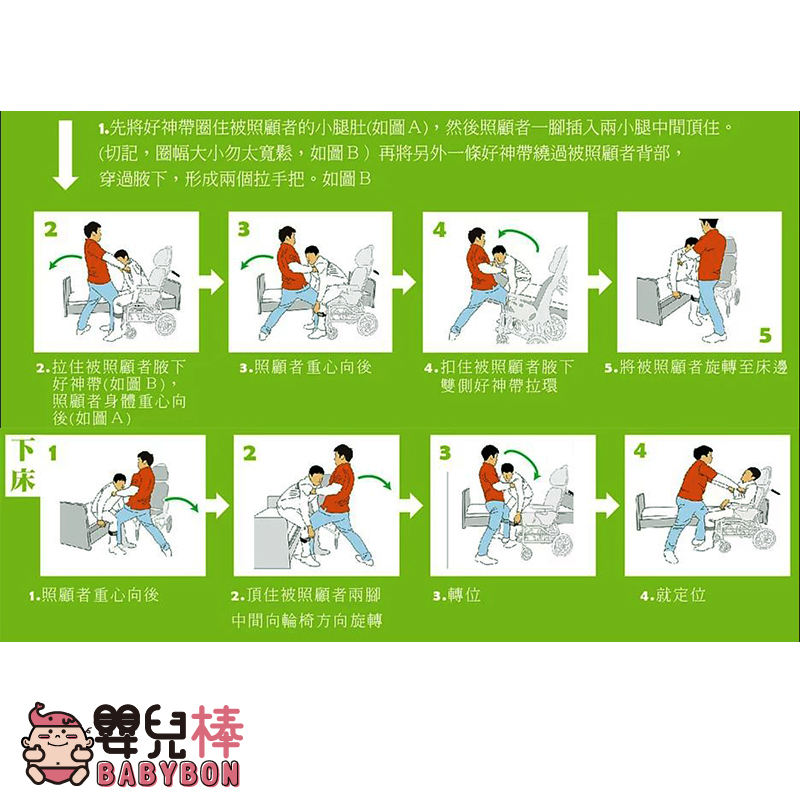 1.先將好神帶圈住被照顧者的小腿肚(如圖A)，然後照顧者一腳插入兩小腿中間頂住。（切記，圈幅大小勿太寬鬆，如圖B）再將另外一條好神帶繞過被照顧者背部，穿過腋下，形成兩個拉手把。如圖B

2

3

4

5

2.拉住被照顧者腋下好神帶(如圖B)，照顧者身體重心向後(如圖A)

3.照顧者重心向後

4.扣住被照顧者腋下雙側好神帶拉環

5.將被照顧者旋轉至床邊

下床

1

2

3

4

1.照顧者重心向後

2.頂住被照顧者兩腳中間向輪椅方向旋轉

3.轉位

4.就定位

嬰兒棒
BABYBON