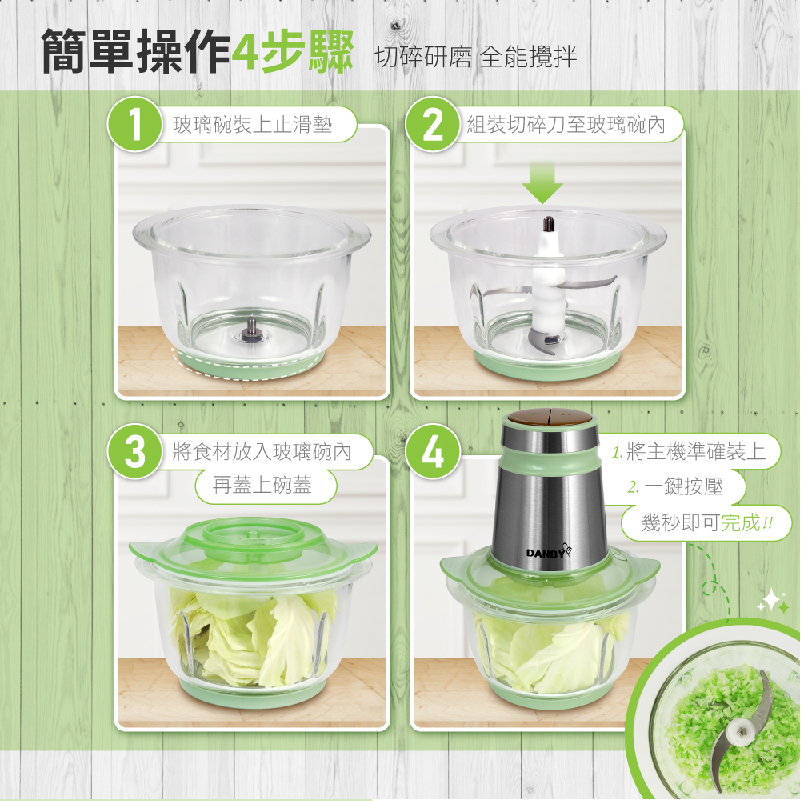 簡單操作4步驟 切碎研磨 全能攪拌

1 玻璃碗裝上止滑墊

2 組裝切碎刀至玻璃碗內

3 將食材放入玻璃碗內
再蓋上碗蓋

4 1. 將主機準確裝上
2. 一鍵按壓
幾秒即可完成!!

DANBY