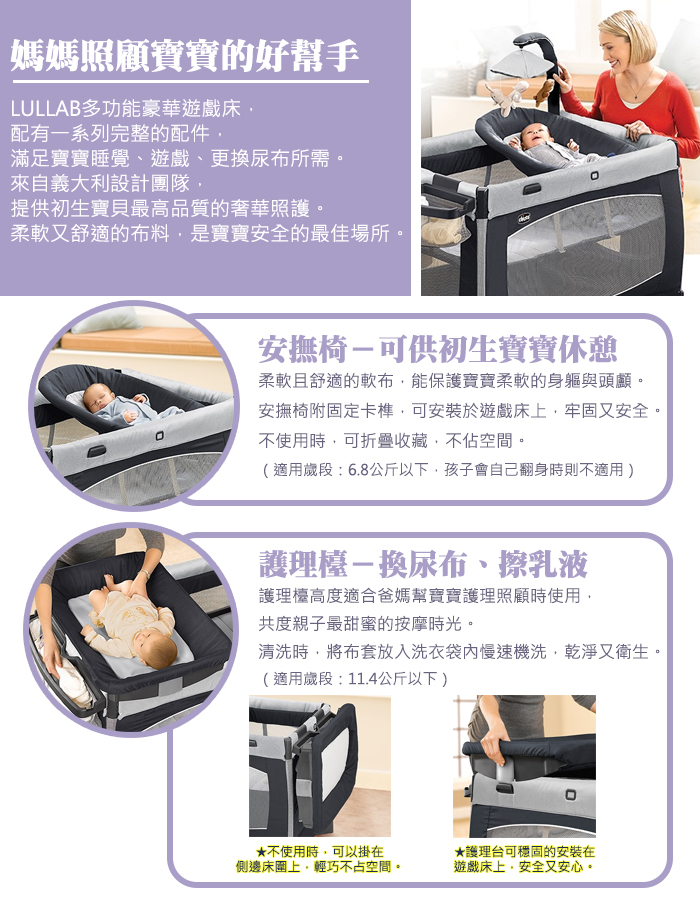 媽媽照顧寶寶的好幫手

LULLAB多功能豪華遊戲床，
配有一系列完整的配件，
滿足寶寶睡覺、遊戲、更換尿布所需。
來自義大利設計團隊，
提供初生寶貝最高品質的奢華照護。
柔軟又舒適的布料，是寶寶安全的最佳場所。

chicco

安撫椅－可供初生寶寶休憩

柔軟且舒適的軟布，能保護寶寶柔軟的身軀與頭顱。
安撫椅附固定卡榫，可安裝於遊戲床上，牢固又安全。
不使用時，可折疊收藏，不佔空間。
（適用歲段：6.8公斤以下，孩子會自己翻身時則不適用）

護理檯－換尿布、擦乳液

護理檯高度適合爸媽幫寶寶護理照顧時使用，
共度親子最甜蜜的按摩時光。
清洗時，將布套放入洗衣袋內慢速機洗，乾淨又衛生。
（適用歲段：11.4公斤以下）

★不使用時，可以掛在側邊床圍上，輕巧不占空間。

★護理台可穩固的安裝在遊戲床上，安全又安心。