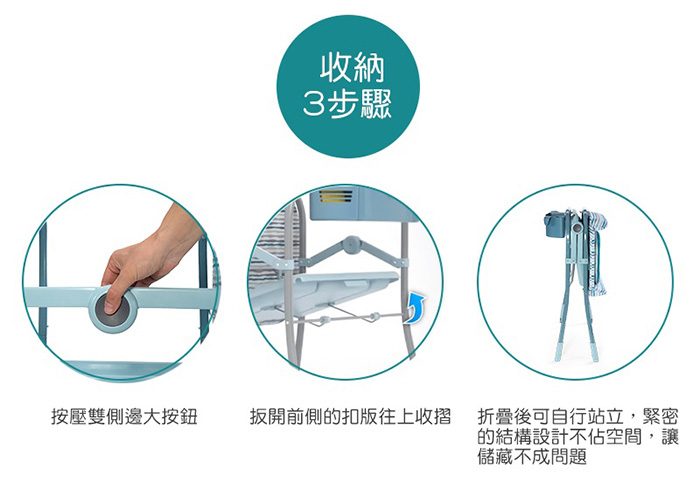 收納
3步驟

按壓雙側邊大按鈕

扳開前側的扣版往上收摺

折疊後可自行站立，緊密的結構設計不佔空間，讓儲藏不成問題