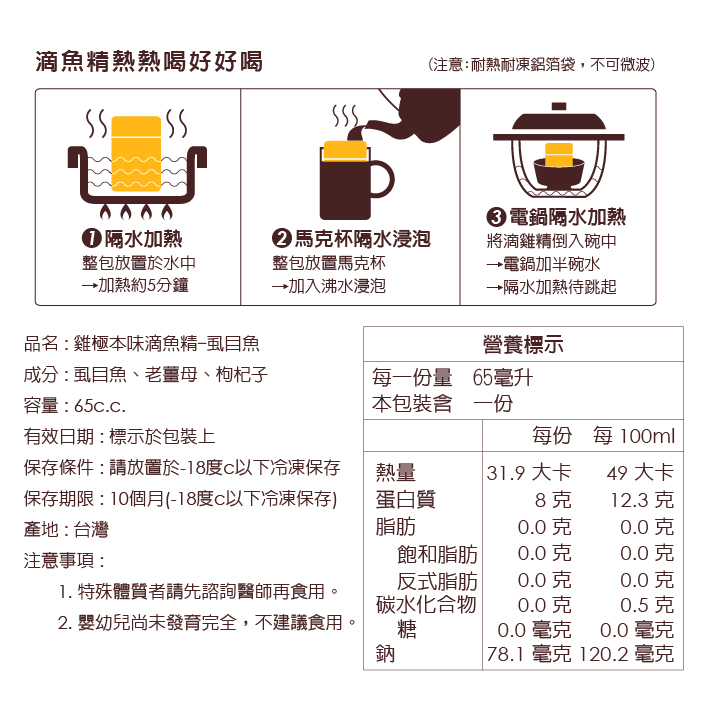 滴魚精熱熱喝好好喝

(注意:耐熱耐凍鋁箔袋，不可微波)

❶ 隔水加熱
整包放置於水中
→加熱約5分鐘

❷ 馬克杯隔水浸泡
整包放置馬克杯
→加入沸水浸泡

❸ 電鍋隔水加熱
將滴雞精倒入碗中
→電鍋加半碗水
→隔水加熱待跳起

品名：雞極本味滴魚精-虱目魚
成分：虱目魚、老薑母、枸杞子
容量：65c.c.
有效日期：標示於包裝上
保存條件：請放置於-18度c以下冷凍保存
保存期限：10個月(-18度c以下冷凍保存)
產地：台灣
注意事項：
1. 特殊體質者請先諮詢醫師再食用。
2. 嬰幼兒尚未發育完全，不建議食用。

營養標示
每一份量 65毫升
本包裝含 一份

| | 每份 | 每 100ml |
|---|---|---|
| 熱量 | 31.9 大卡 | 49 大卡 |
| 蛋白質 | 8 克 | 12.3 克 |
| 脂肪 | 0.0 克 | 0.0 克 |
| 飽和脂肪 | 0.0 克 | 0.0 克 |
| 反式脂肪 | 0.0 克 | 0.0 克 |
| 碳水化合物 | 0.0 克 | 0.5 克 |
| 糖 | 0.0 毫克 | 0.0 毫克 |
| 鈉 | 78.1 毫克 | 120.2 毫克 |