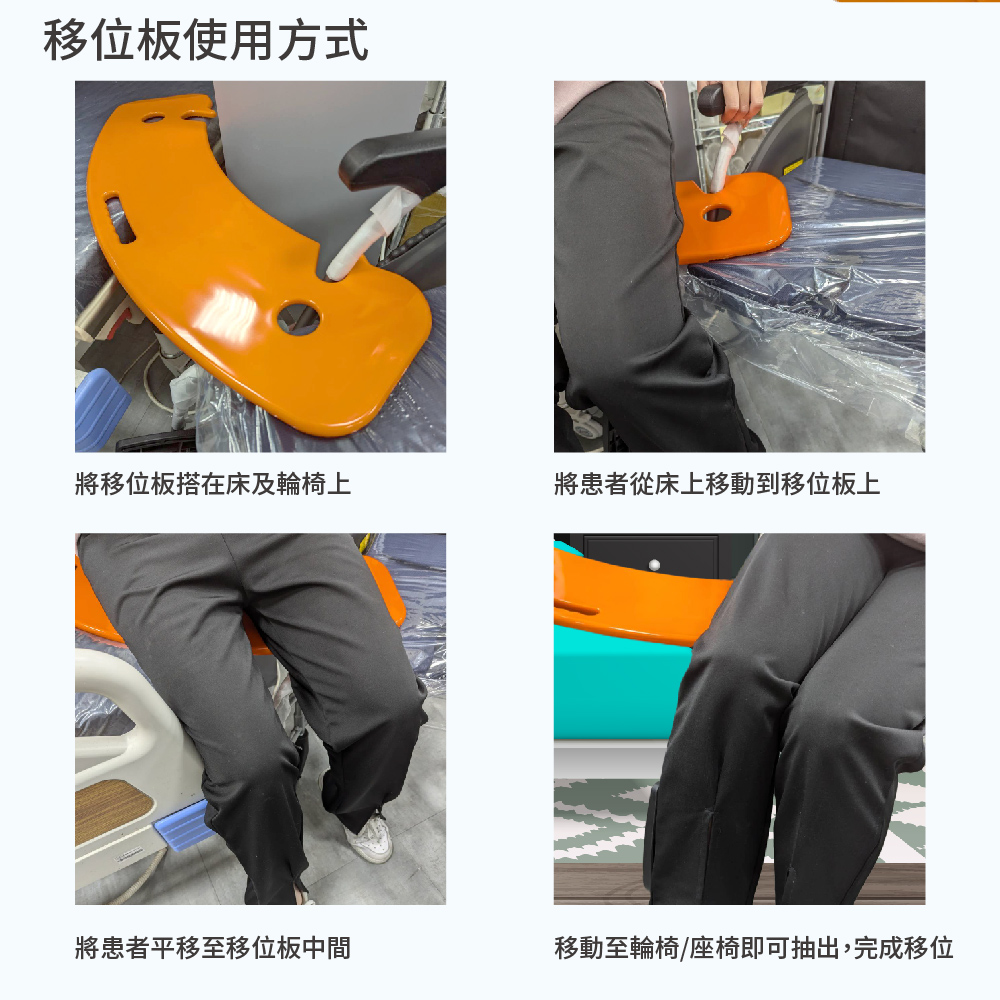 移位板使用方式

將移位板搭在床及輪椅上

將患者從床上移動到移位板上

將患者平移至移位板中間

移動至輪椅/座椅即可抽出,完成移位