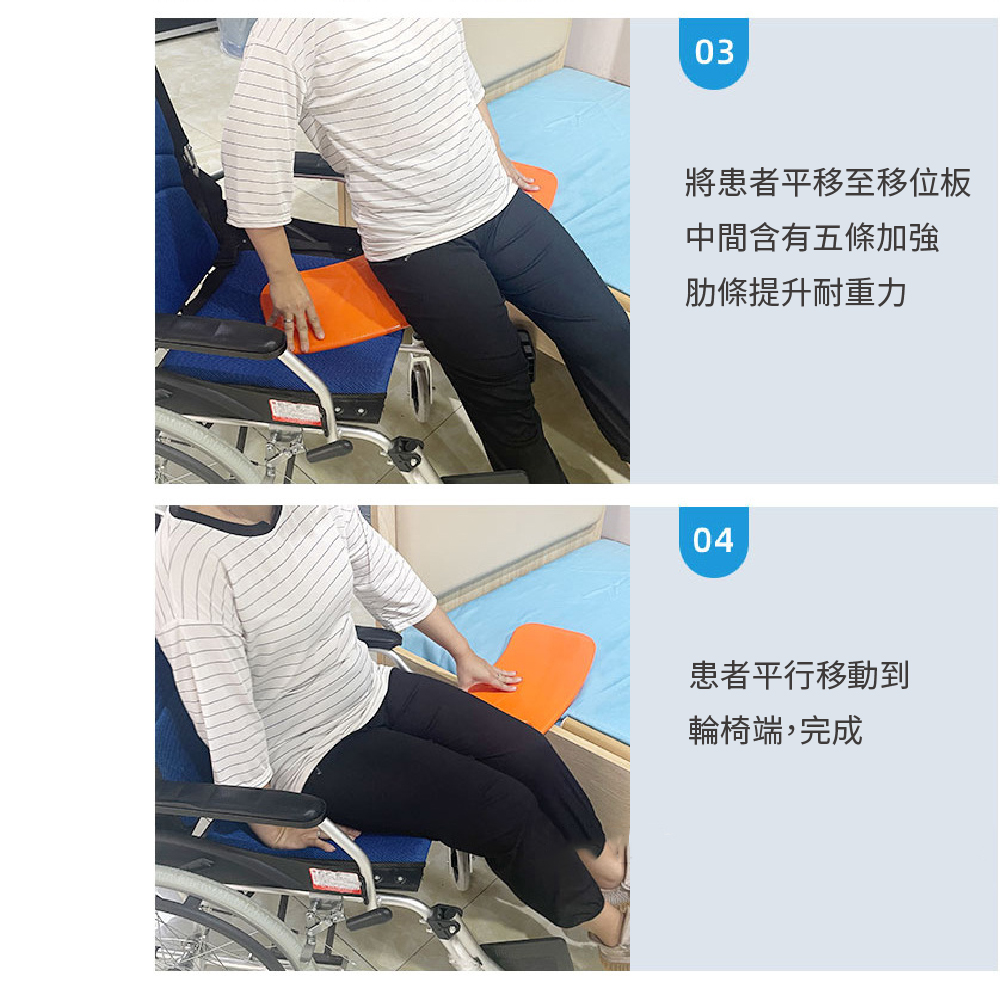 03

將患者平移至移位板
中間含有五條加強
肋條提升耐重力

04

患者平行移動到
輪椅端,完成