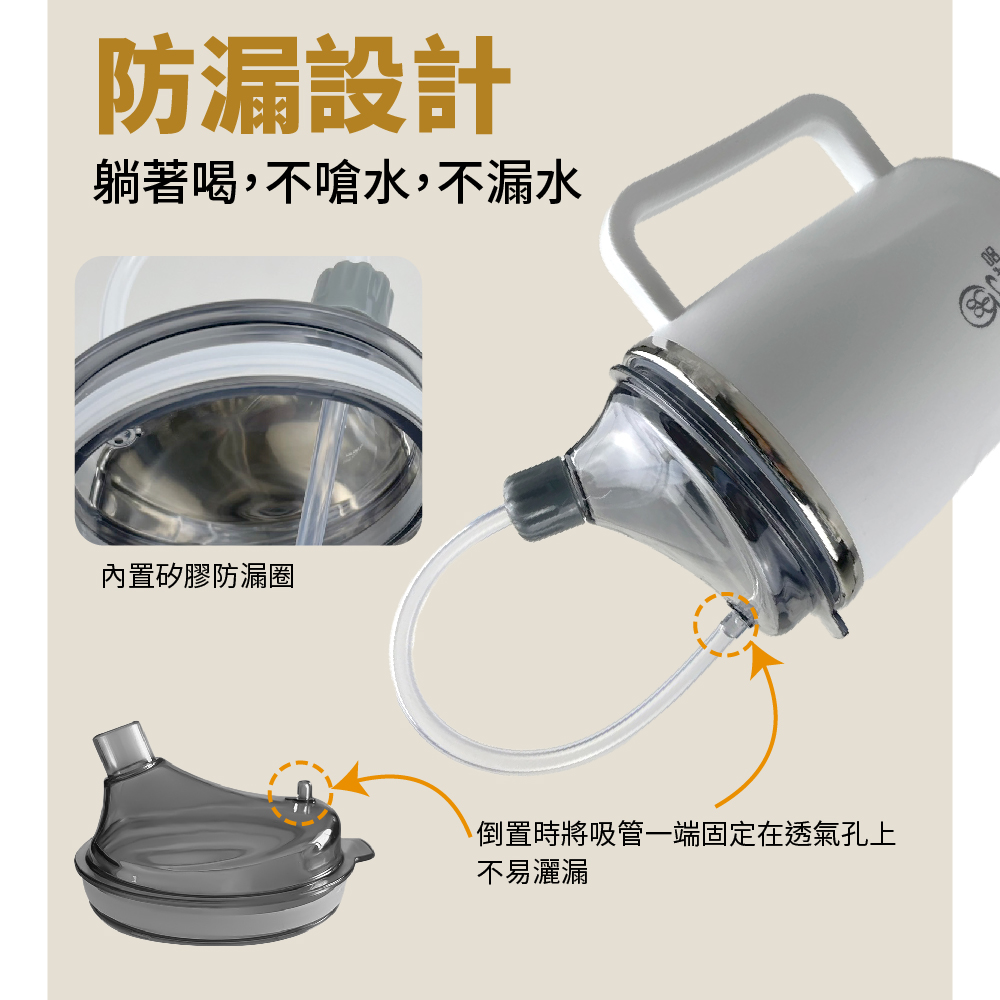 防漏設計

躺著喝，不嗆水，不漏水

內置矽膠防漏圈

倒置時將吸管一端固定在透氣孔上
不易灑漏