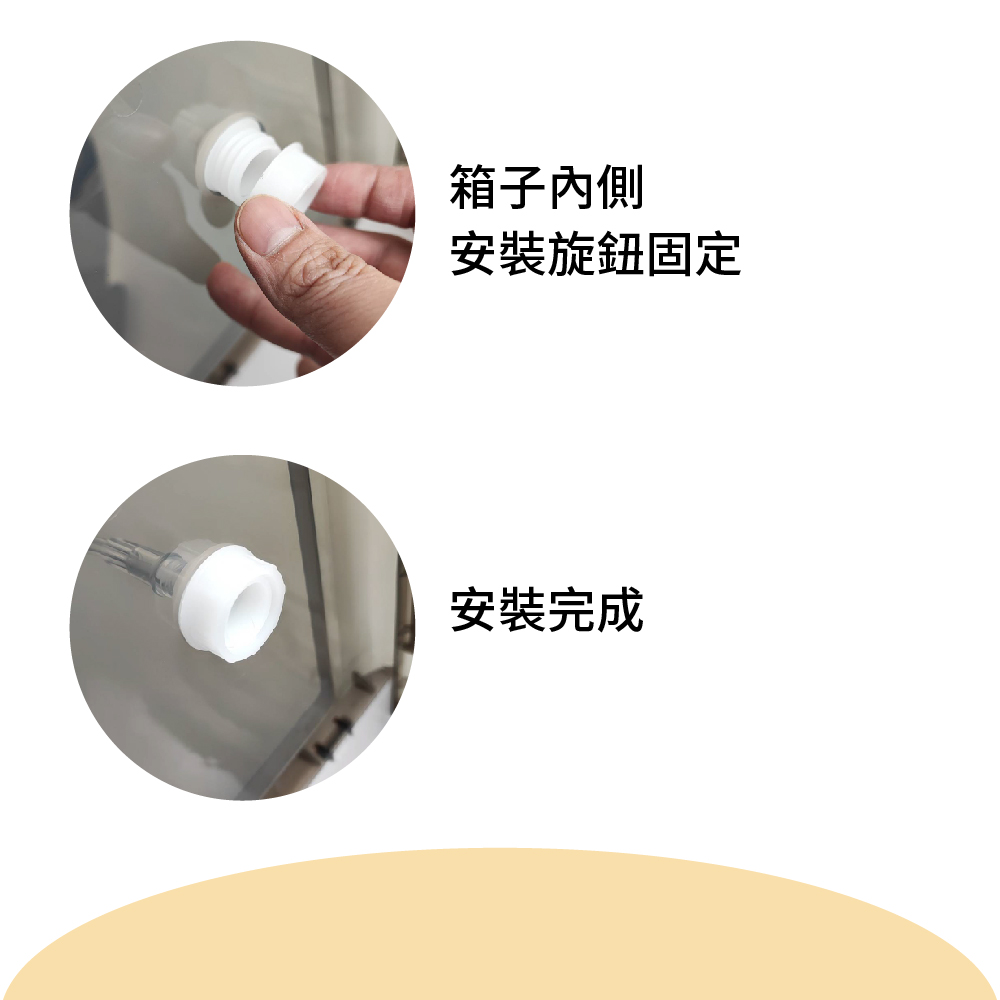 箱子內側
安裝旋鈕固定

安裝完成