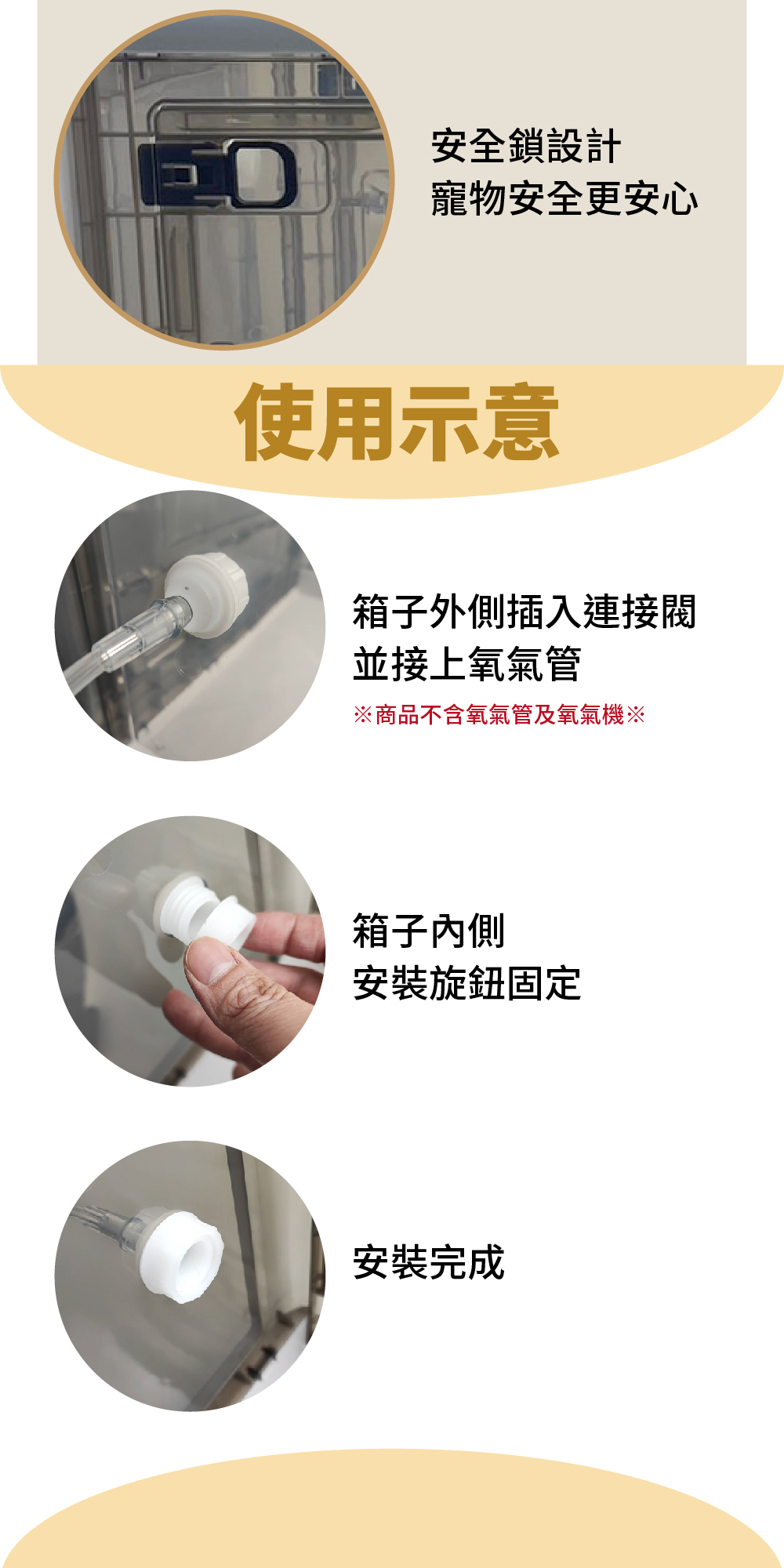 安全鎖設計
寵物安全更安心

使用示意

箱子外側插入連接閥
並接上氧氣管

※商品不含氧氣管及氧氣機※

箱子內側
安裝旋鈕固定

安裝完成