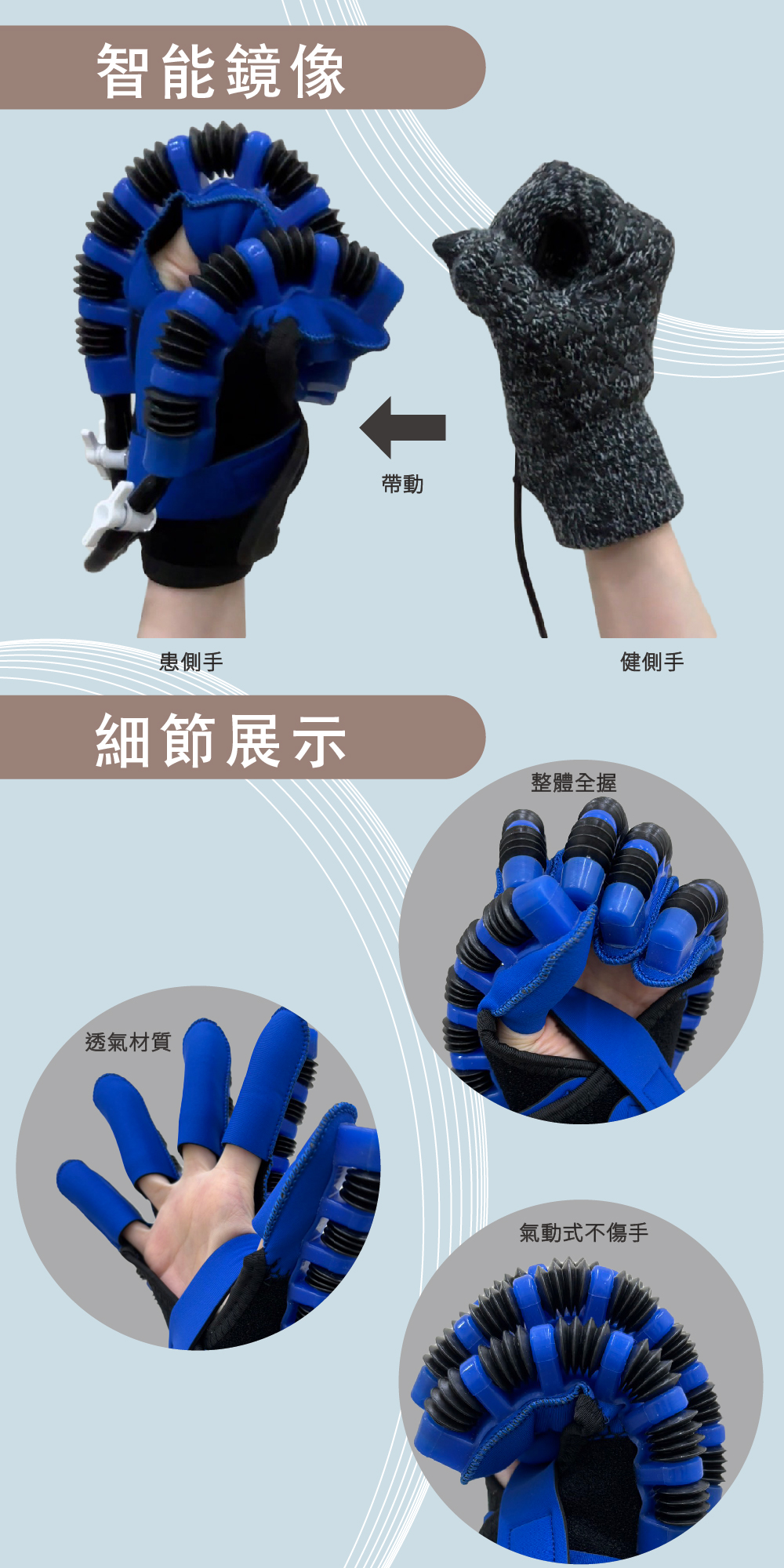 智能鏡像

帶動

患側手

健側手

細節展示

整體全握

透氣材質

氣動式不傷手