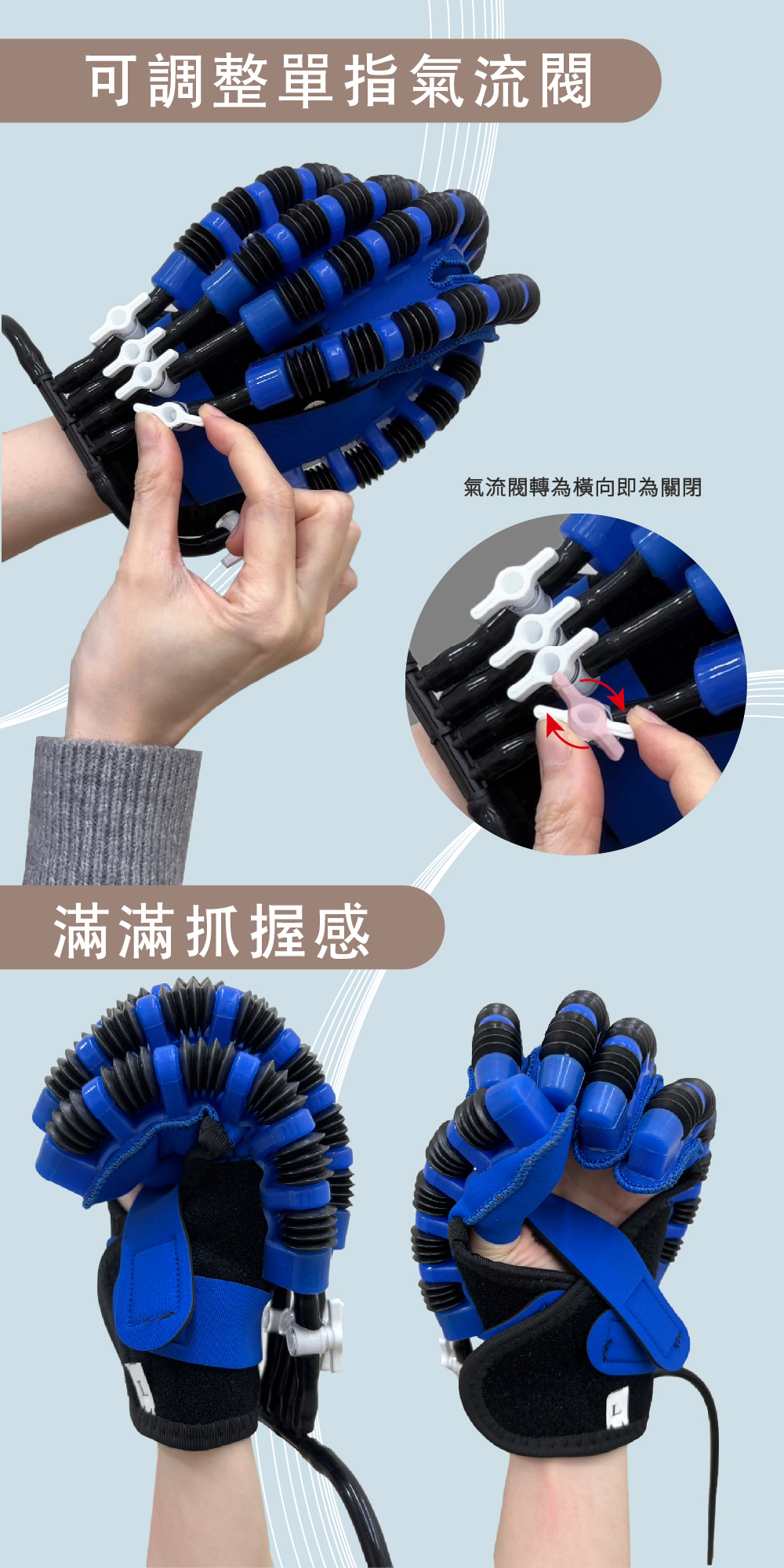 可調整單指氣流閥

氣流閥轉為橫向即為關閉

滿滿抓握感

L

L