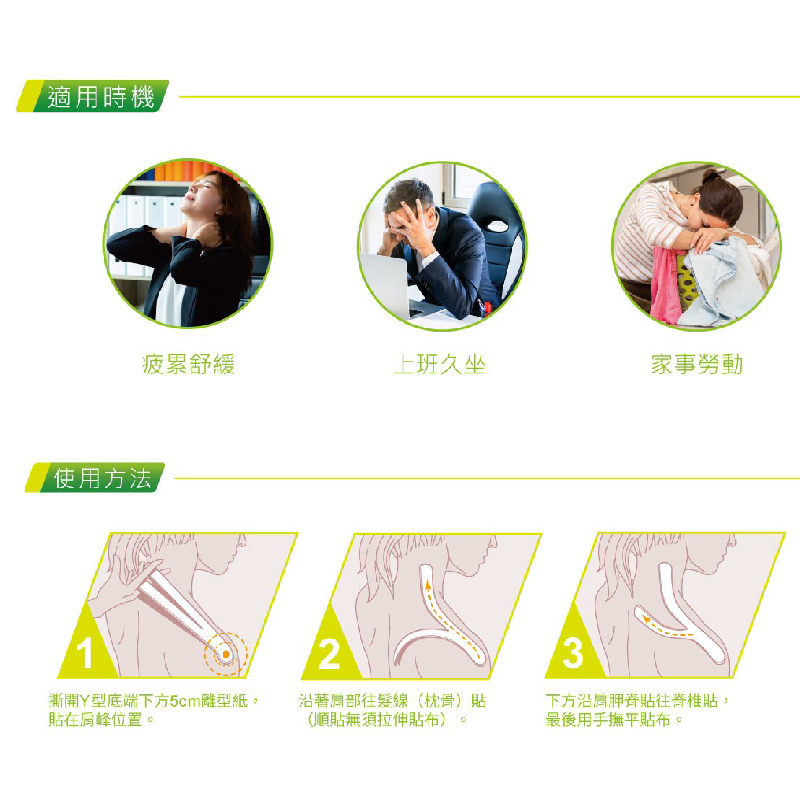 適用時機

疲累舒緩

上班久坐

家事勞動

使用方法

1

撕開Y型底端下方5cm離型紙，貼在肩峰位置。

2

沿著肩部往髮線（枕骨）貼（順貼無須拉伸貼布）。

3

下方沿肩胛脊貼往脊椎貼，最後用手撫平貼布。