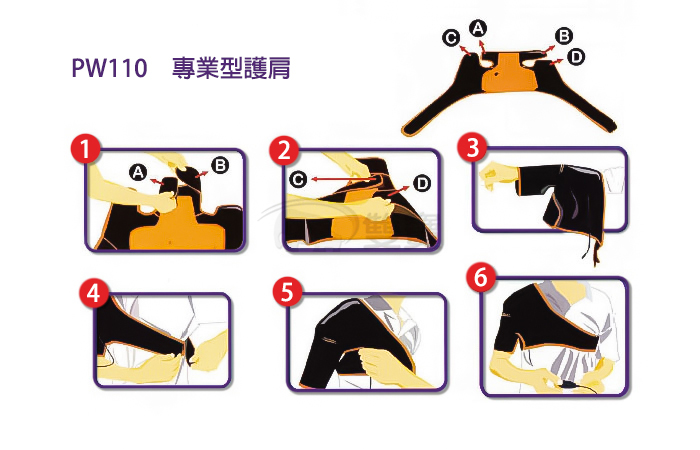 PW110 專業型護肩

C A B D

1
A B

2
C D

3

4

5

6