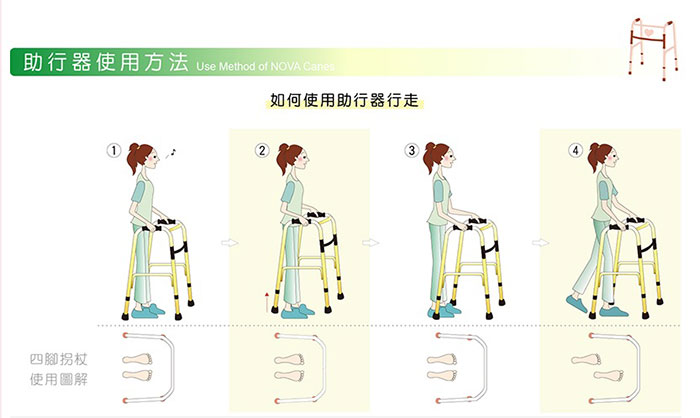 助行器使用方法 Use Method of NOVA Canes

如何使用助行器行走

①

②

③

④

四腳拐杖
使用圖解