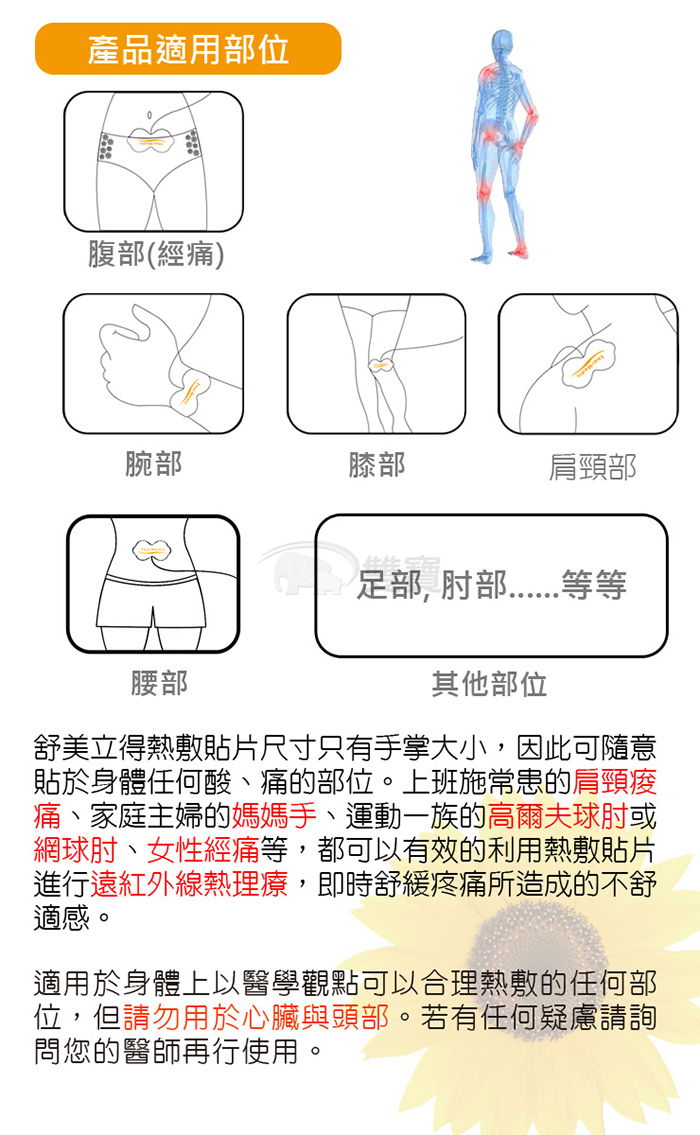 產品適用部位

腹部(經痛)

腕部

膝部

肩頸部

腰部

足部, 肘部......等等

其他部位

舒美立得熱敷貼片尺寸只有手掌大小，因此可隨意貼於身體任何酸、痛的部位。上班施常患的肩頸痠痛、家庭主婦的媽媽手、運動一族的高爾夫球肘或網球肘、女性經痛等，都可以有效的利用熱敷貼片進行遠紅外線熱理療，即時舒緩疼痛所造成的不舒適感。

適用於身體上以醫學觀點可以合理熱敷的任何部位，但請勿用於心臟與頭部。若有任何疑慮請詢問您的醫師再行使用。